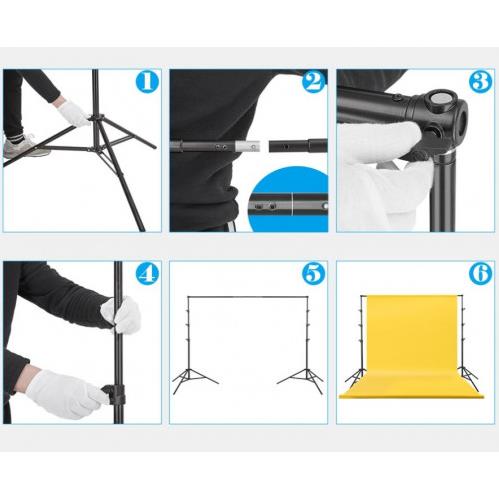 1
2
3
4
5
6